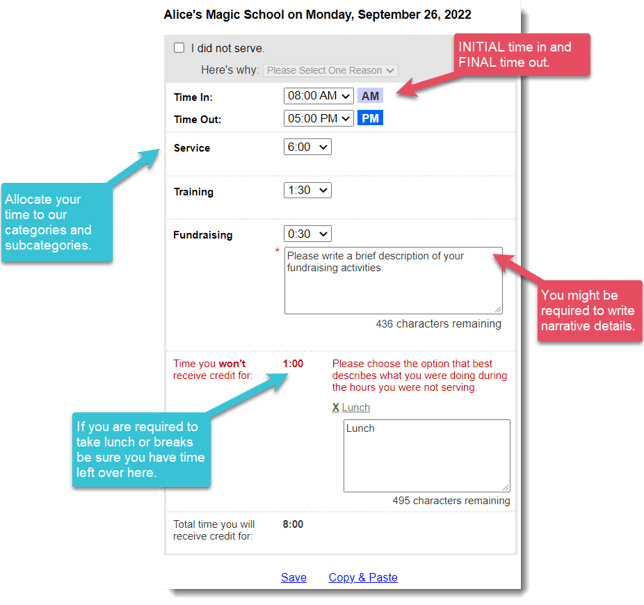 Alice's Magic School on Monday, September 26, 2022

I did not serve.

Here's why: Please Select One Reason

INITIAL time in and FINAL time out.

Time In: 08:00 AM AM

Time Out: 05:00 PM PM

Service 6:00

Allocate your time to our categories and subcategories.

Training 1:30

Fundraising 0:30

* Please write a brief description of your fundraising activities.

436 characters remaining

You might be required to write narrative details.

Time you won't receive credit for: 1:00

Please choose the option that best describes what you were doing during the hours you were not serving.

X Lunch

Lunch

495 characters remaining

If you are required to take lunch or breaks be sure you have time left over here.

Total time you will receive credit for: 8:00

Save Copy & Paste